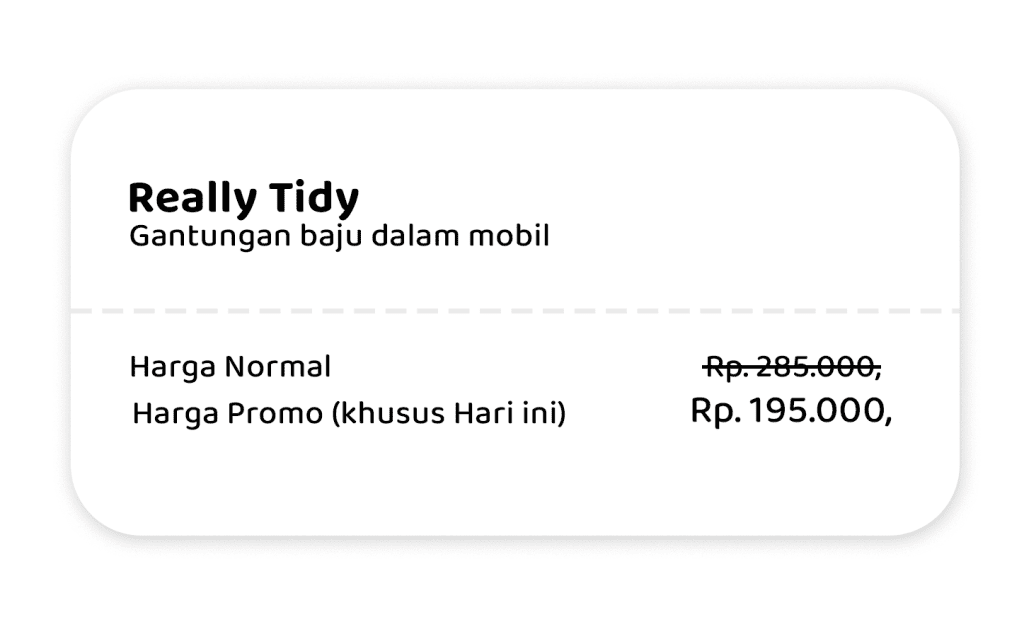 Really Tidy
Gantungan baju dalam mobil

Harga Normal Rp. 285.000,
Harga Promo (khusus Hari ini) Rp. 195.000,