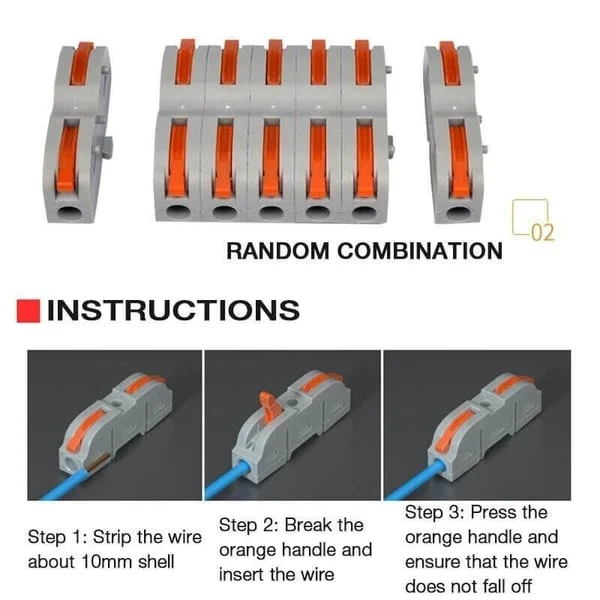 02

RANDOM COMBINATION

INSTRUCTIONS

Step 1: Strip the wire about 10mm shell

Step 2: Break the orange handle and insert the wire

Step 3: Press the orange handle and ensure that the wire does not fall off