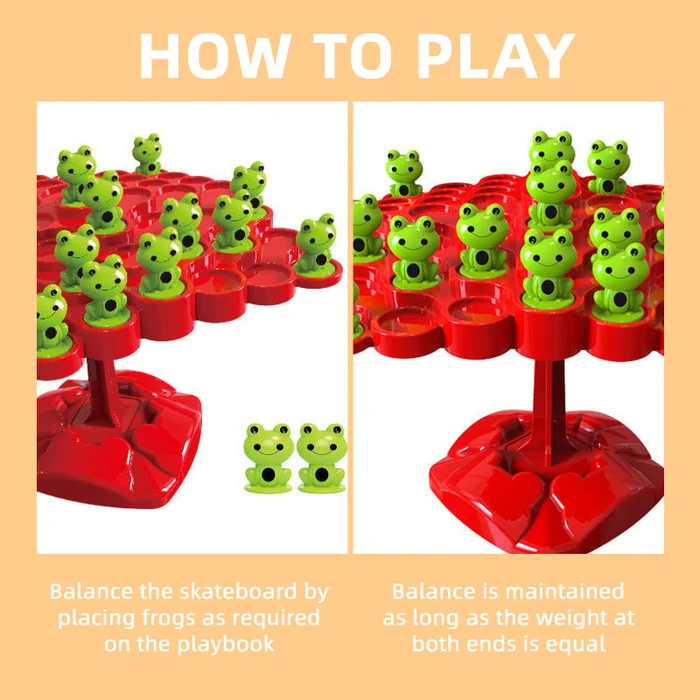 HOW TO PLAY

Balance the skateboard by placing frogs as required on the playbook

Balance is maintained as long as the weight at both ends is equal