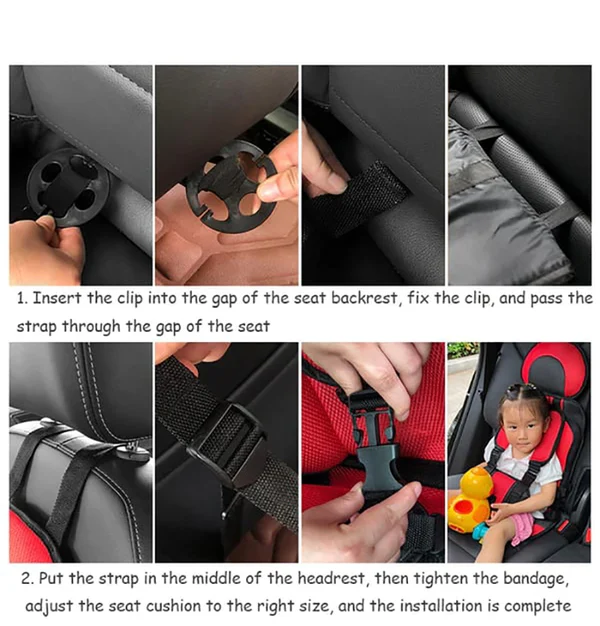 1. Insert the clip into the gap of the seat backrest, fix the clip, and pass the strap through the gap of the seat

2. Put the strap in the middle of the headrest, then tighten the bandage, adjust the seat cushion to the right size, and the installation is complete