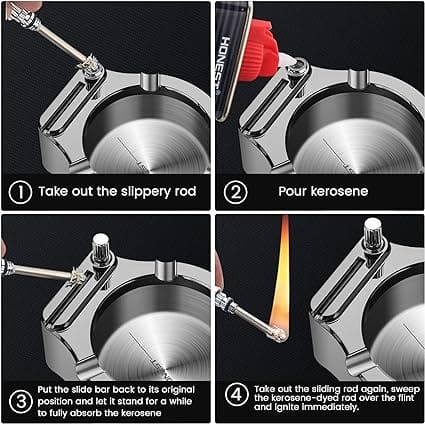 HONEST

① Take out the slippery rod

② Pour kerosene

③ Put the slide bar back to its original position and let it stand for a while to fully absorb the kerosene

④ Take out the sliding rod again, sweep the kerosene-dyed rod over the flint and ignite immediately.