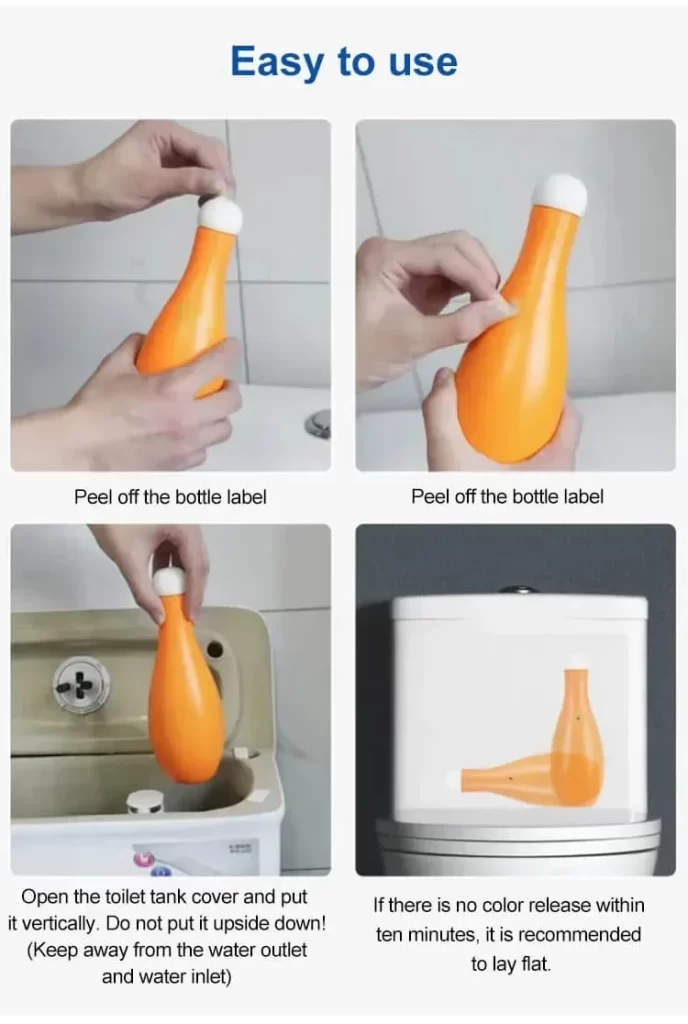 Easy to use

Peel off the bottle label

Peel off the bottle label

Open the toilet tank cover and put it vertically. Do not put it upside down! (Keep away from the water outlet and water inlet)

If there is no color release within ten minutes, it is recommended to lay flat.