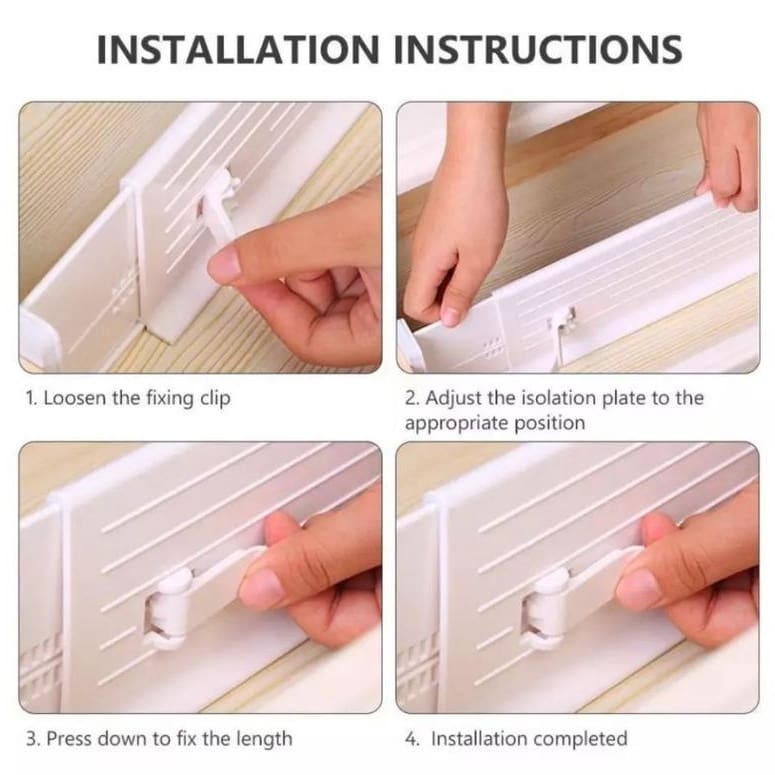 INSTALLATION INSTRUCTIONS

1. Loosen the fixing clip

2. Adjust the isolation plate to the appropriate position

3. Press down to fix the length

4. Installation completed