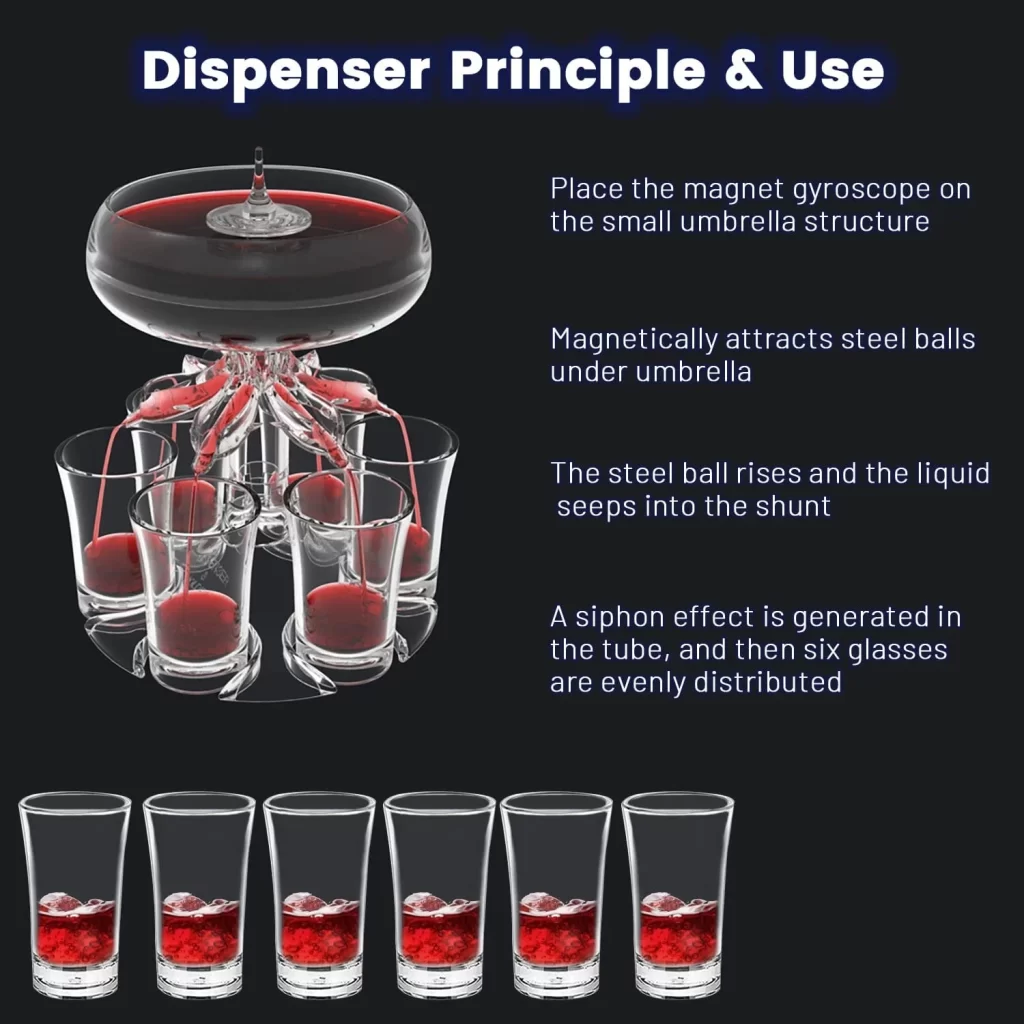 Dispenser Principle & Use

Place the magnet gyroscope on the small umbrella structure

Magnetically attracts steel balls under umbrella

The steel ball rises and the liquid seeps into the shunt

A siphon effect is generated in the tube, and then six glasses are evenly distributed