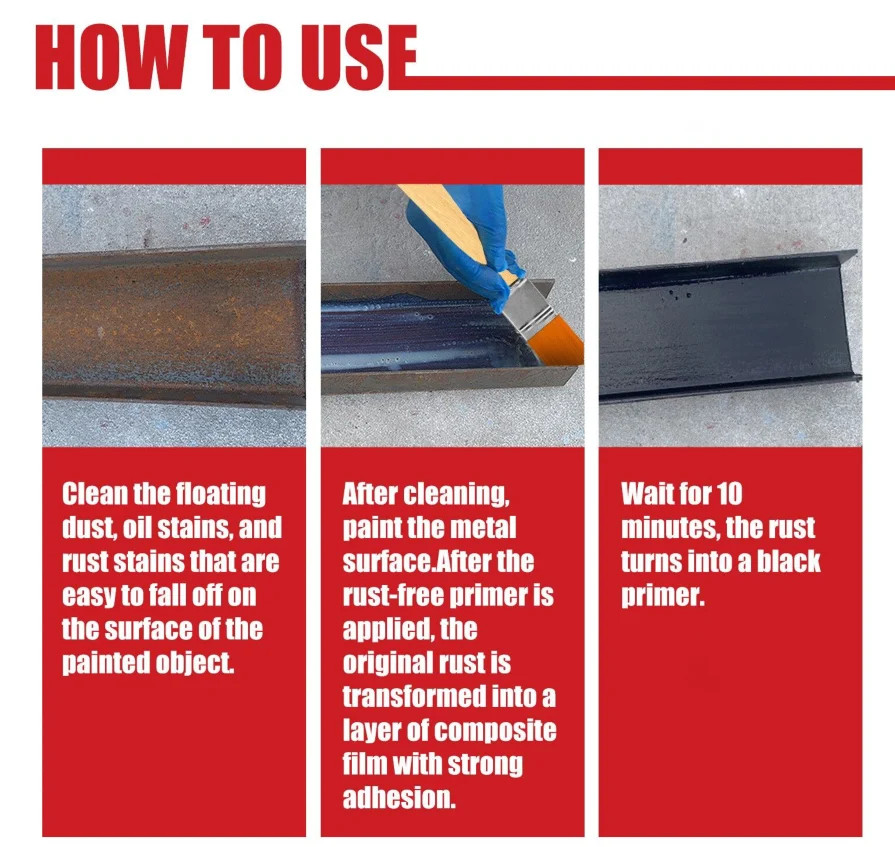 HOW TO USE

Clean the floating dust, oil stains, and rust stains that are easy to fall off on the surface of the painted object.

After cleaning, paint the metal surface.After the rust-free primer is applied, the original rust is transformed into a layer of composite film with strong adhesion.

Wait for 10 minutes, the rust turns into a black primer.